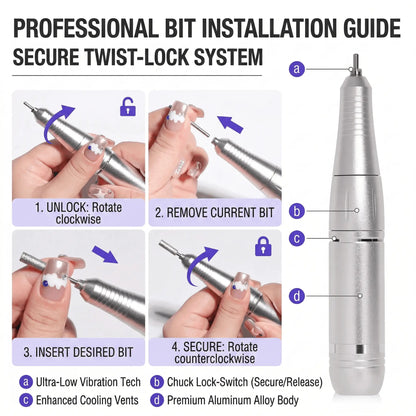 PROFESSIONAL BIT INSTALLATION GUIDE
SECURE TWIST-LOCK SYSTEM

1. UNLOCK: Rotate clockwise

2. REMOVE CURRENT BIT

3. INSERT DESIRED BIT

4. SECURE: Rotate counterclockwise

a
b
c
d

a Ultra-Low Vibration Tech
b Chuck Lock-Switch (Secure/Release)
c Enhanced Cooling Vents
d Premium Aluminum Alloy Body