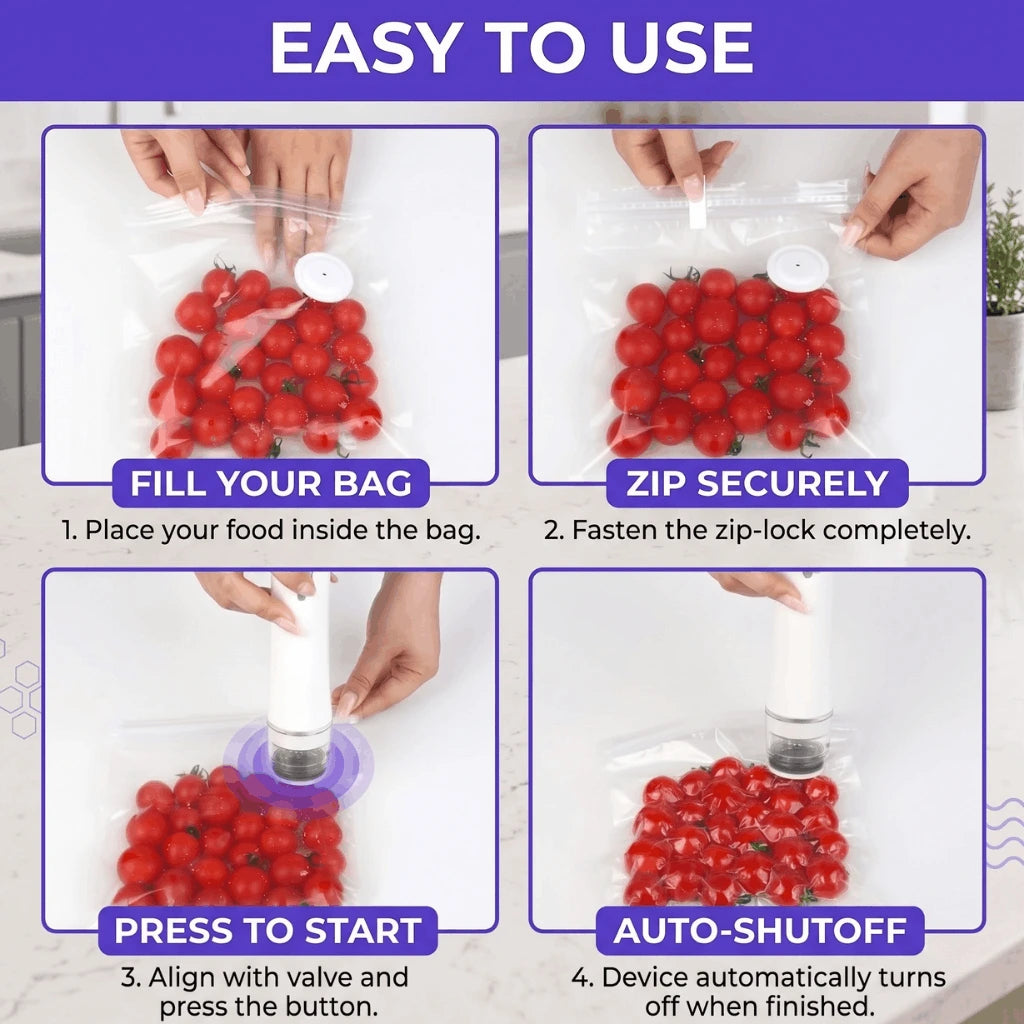 EASY TO USE

FILL YOUR BAG
1. Place your food inside the bag.

ZIP SECURELY
2. Fasten the zip-lock completely.

PRESS TO START
3. Align with valve and press the button.

AUTO-SHUTOFF
4. Device automatically turns off when finished.